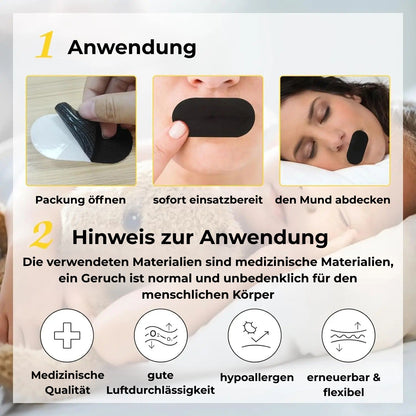 1 Anwendung

Packung öffnen

sofort einsatzbereit

den Mund abdecken

2 Hinweis zur Anwendung

Die verwendeten Materialien sind medizinische Materialien, ein Geruch ist normal und unbedenklich für den menschlichen Körper

Medizinische Qualität

gute Luftdurchlässigkeit

hypoallergen

erneuerbar & flexibel