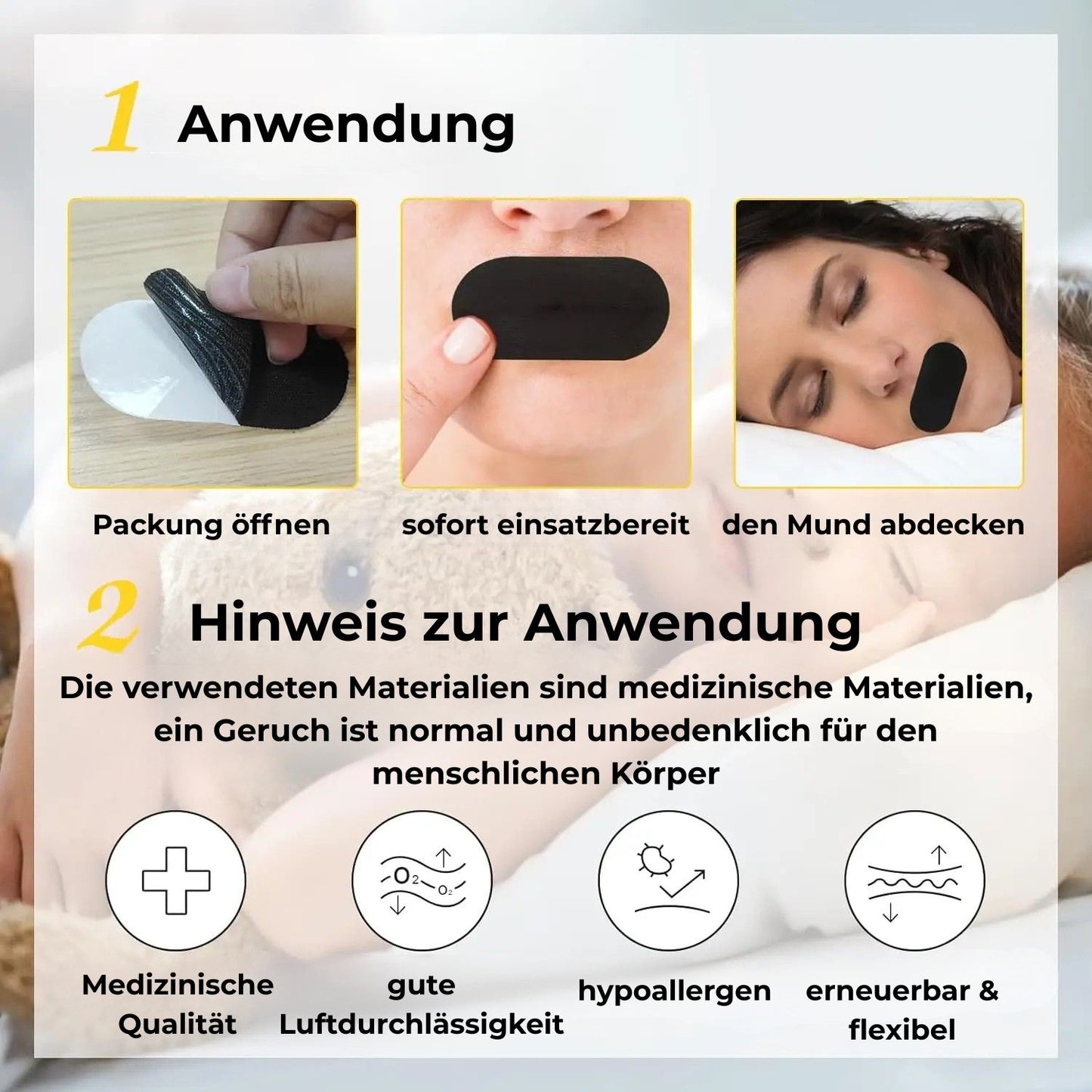 1 Anwendung

Packung öffnen

sofort einsatzbereit

den Mund abdecken

2 Hinweis zur Anwendung

Die verwendeten Materialien sind medizinische Materialien, ein Geruch ist normal und unbedenklich für den menschlichen Körper

$O_2$ $O_2$

Medizinische Qualität

gute Luftdurchlässigkeit

hypoallergen

erneuerbar & flexibel